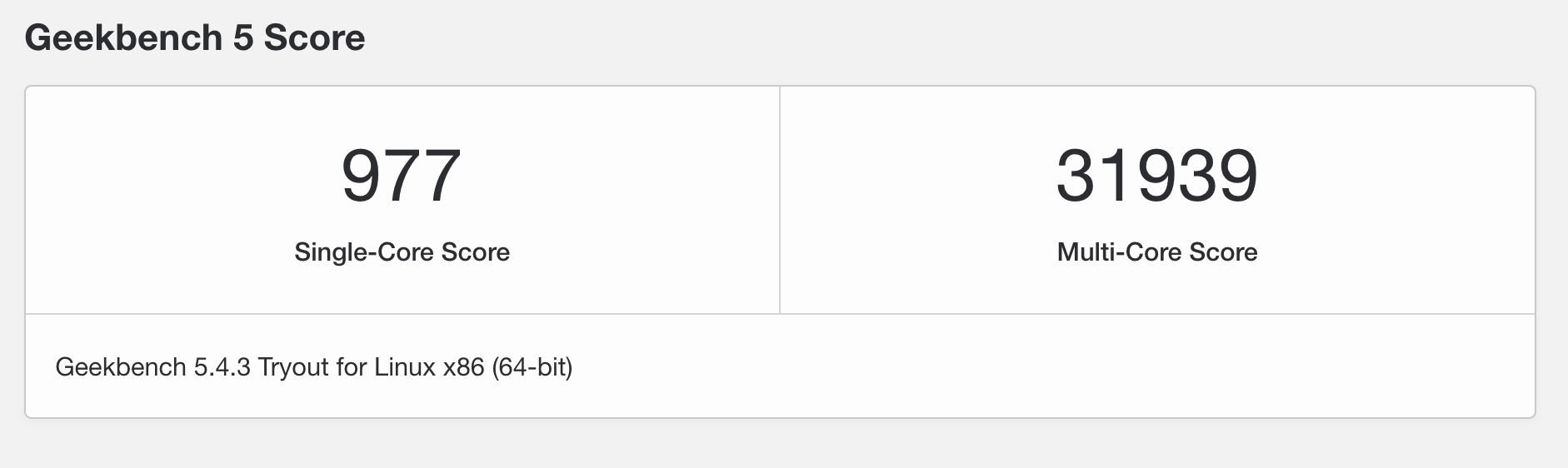 Geekbench 5 Score

977
Single-Core Score

31939
Multi-Core Score

Geekbench 5.4.3 Tryout for Linux x86 (64-bit)